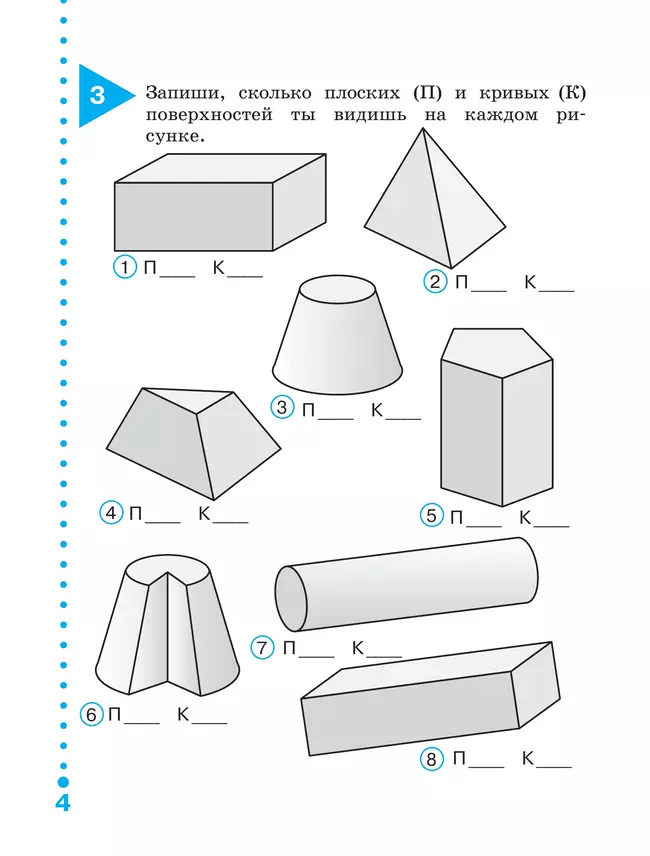 3 Запиши, сколько плоских (П) и кривых (К) поверхностей ты видишь на каждом рисунке.

1 П___ К___

2 П___ К___

3 П___ К___

4 П___ К___

5 П___ К___

6 П___ К___

7 П___ К___

8 П___ К___

4