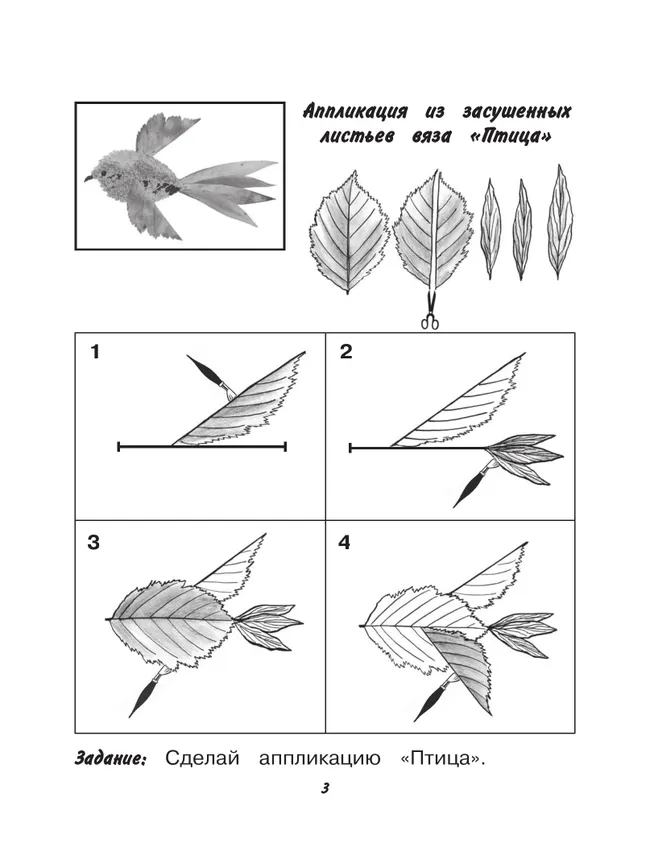 Аппликация из засушенных листьев вяза «Птица»

1

2

3

4

Задание: Сделай аппликацию «Птица».

3