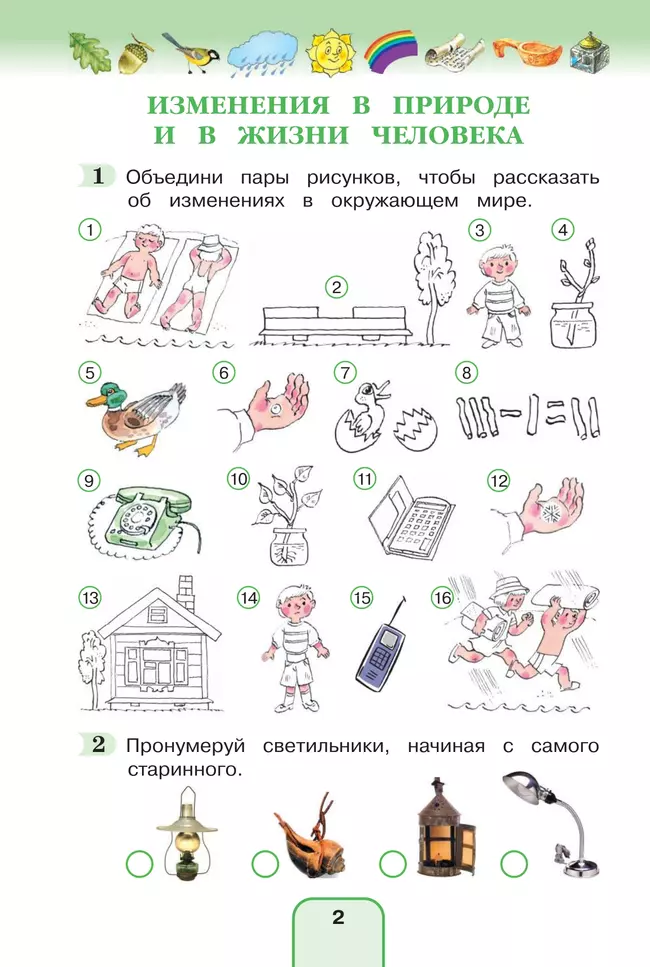 ИЗМЕНЕНИЯ В ПРИРОДЕ И В ЖИЗНИ ЧЕЛОВЕКА

1 Объедини пары рисунков, чтобы рассказать об изменениях в окружающем мире.

1 2 3 4

5 6 7 8

9 10 11 12

13 14 15 16

2 Пронумеруй светильники, начиная с самого старинного.

2