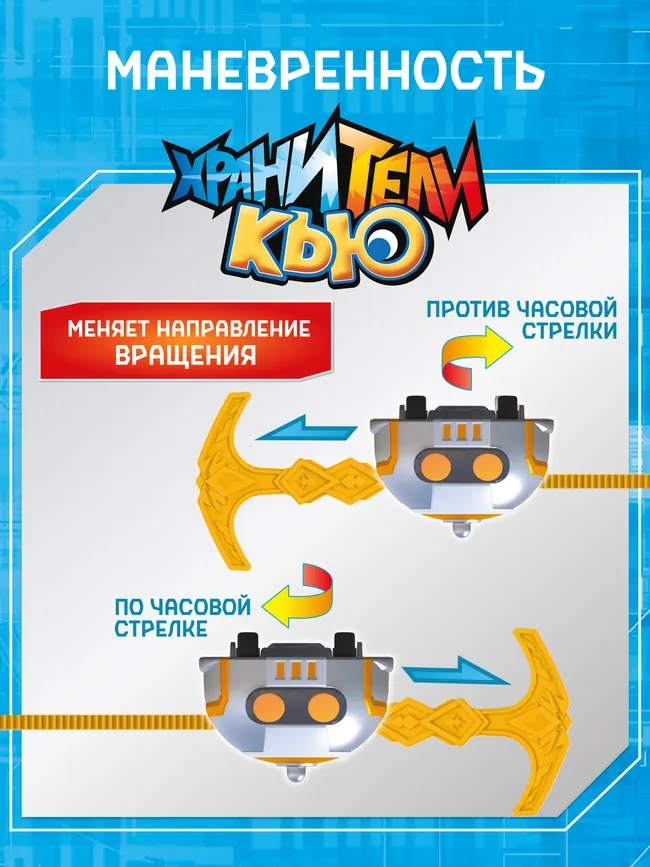 МАНЕВРЕННОСТЬ

ХРАНИТЕЛИ КЬЮ

МЕНЯЕТ НАПРАВЛЕНИЕ ВРАЩЕНИЯ

ПРОТИВ ЧАСОВОЙ СТРЕЛКИ

ПО ЧАСОВОЙ СТРЕЛКЕ