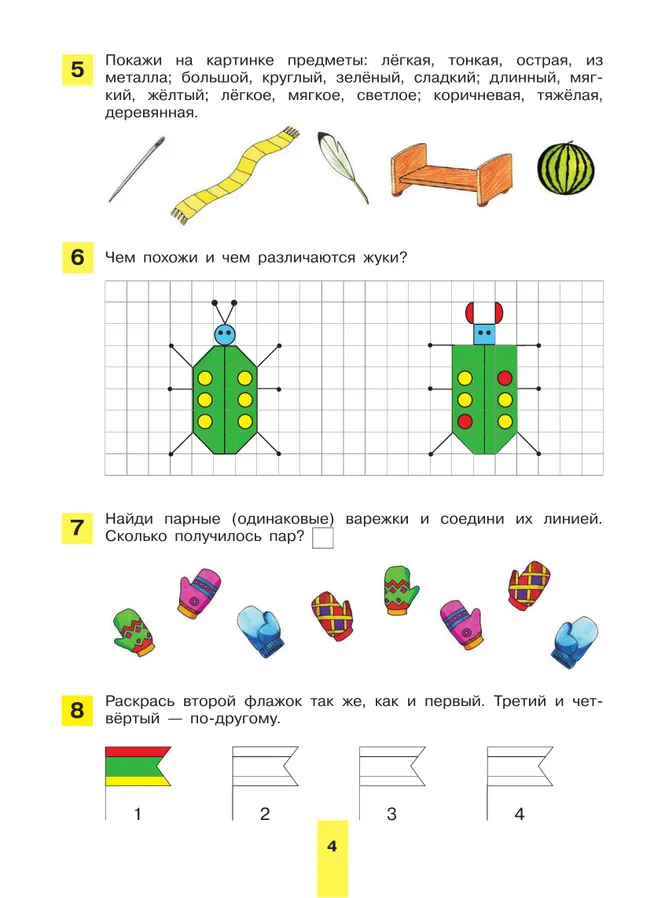 5 Покажи на картинке предметы: лёгкая, тонкая, острая, из металла; большой, круглый, зелёный, сладкий; длинный, мягкий, жёлтый; лёгкое, мягкое, светлое; коричневая, тяжёлая, деревянная.

6 Чем похожи и чем различаются жуки?

7 Найди парные (одинаковые) варежки и соедини их линией. Сколько получилось пар?

8 Раскрась второй флажок так же, как и первый. Третий и четвёртый — по-другому.

1 2 3 4

4