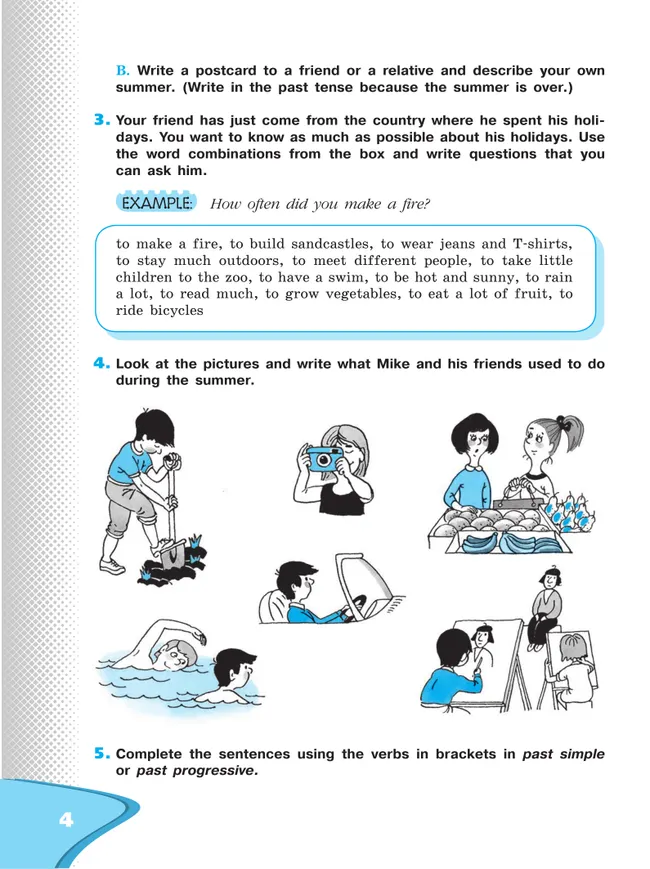 B. Write a postcard to a friend or a relative and describe your own summer. (Write in the past tense because the summer is over.)

3. Your friend has just come from the country where he spent his holidays. You want to know as much as possible about his holidays. Use the word combinations from the box and write questions that you can ask him.

EXAMPLE: How often did you make a fire?

to make a fire, to build sandcastles, to wear jeans and T-shirts, to stay much outdoors, to meet different people, to take little children to the zoo, to have a swim, to be hot and sunny, to rain a lot, to read much, to grow vegetables, to eat a lot of fruit, to ride bicycles

4. Look at the pictures and write what Mike and his friends used to do during the summer.

5. Complete the sentences using the verbs in brackets in past simple or past progressive.

4