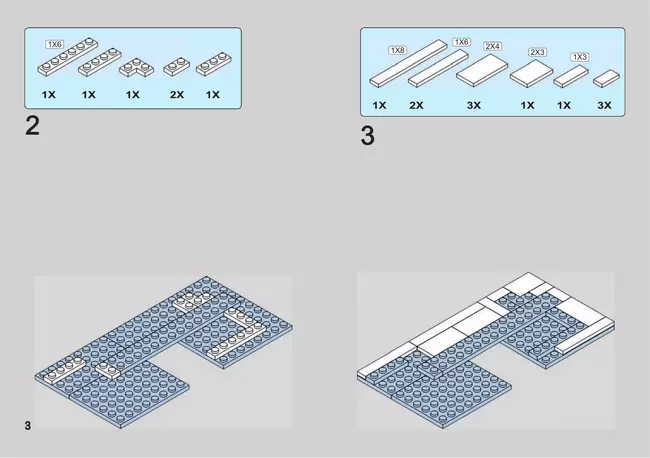 1X6

1X 1X 1X 2X 1X

2

1X8 1X6 2X4 2X3 1X3

1X 2X 3X 1X 1X 3X

3

3