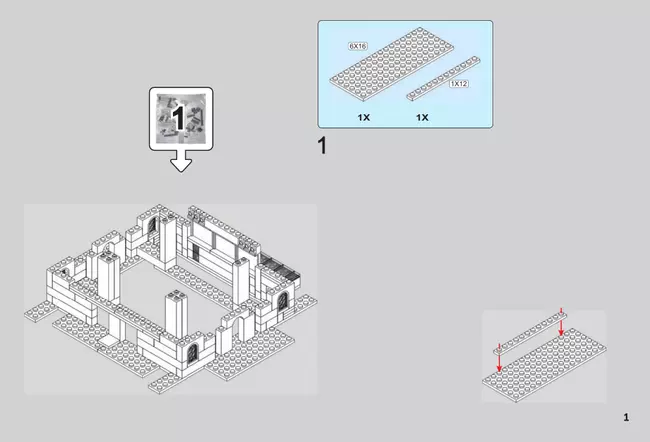 1

6X16

1X12

1X

1X

1

1